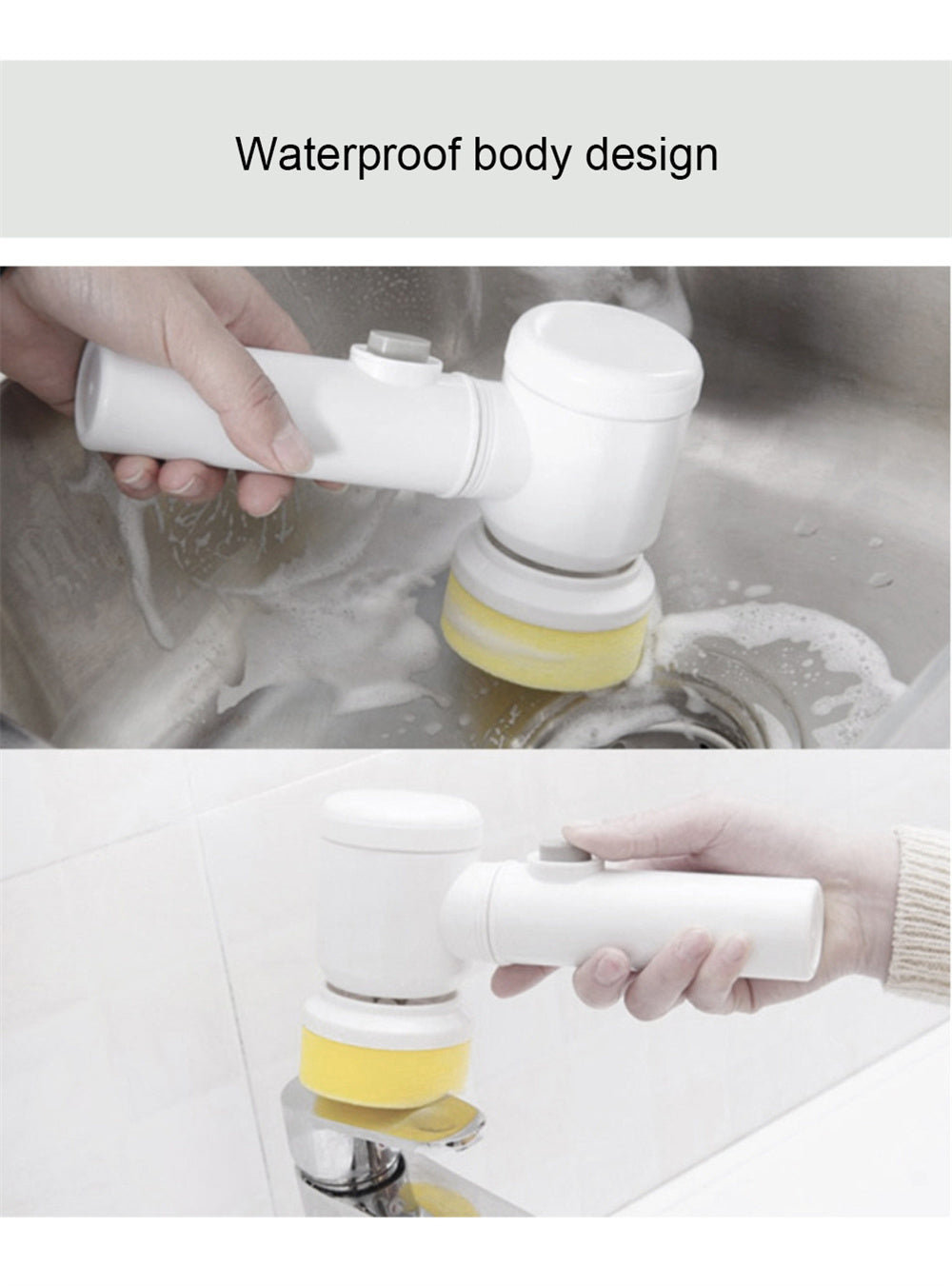 Waterproof body design