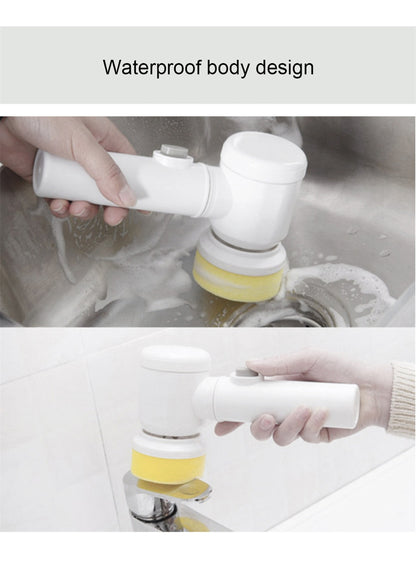 Waterproof body design